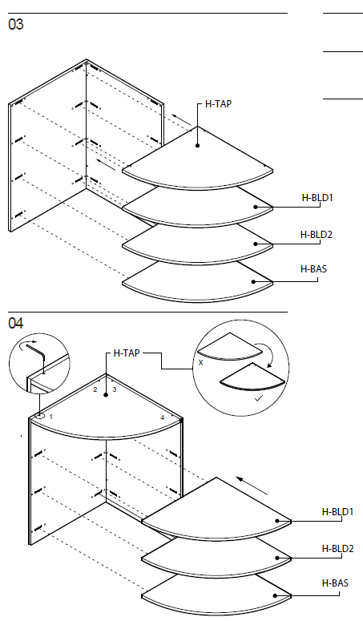 03

H-TAP

H-BLD1

H-BLD2

H-BAS

04

H-TAP

X

2 3

1

4

H-BLD1

H-BLD2

H-BAS