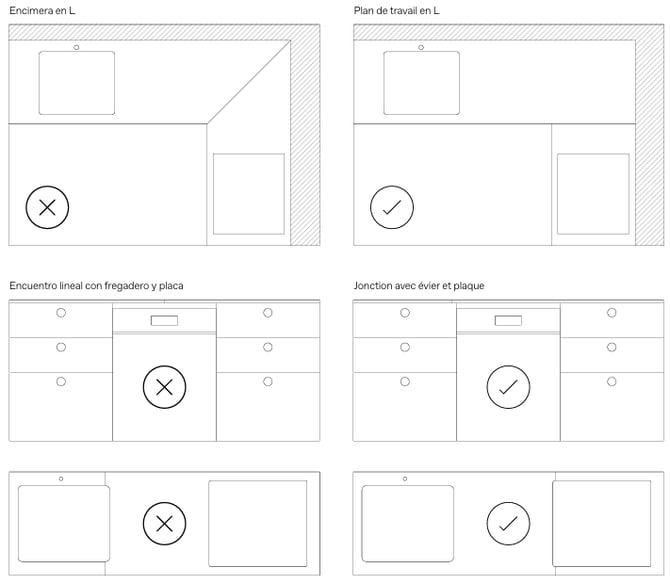 Encimera en L

Plan de travail en L

Encuentro lineal con fregadero y placa

Jonction avec évier et plaque